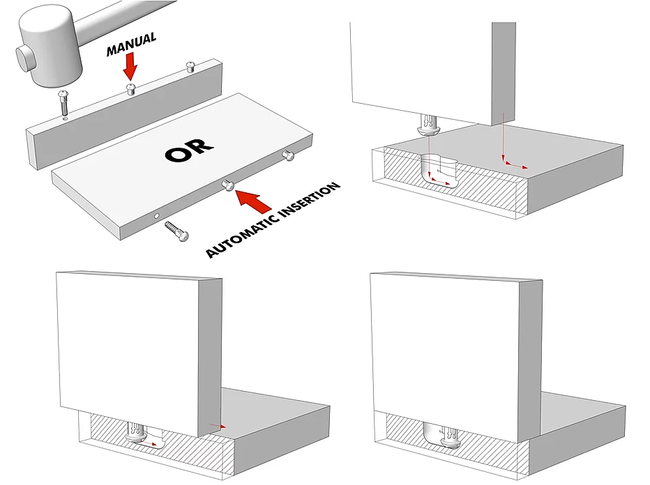 MANUAL

OR

AUTOMATIC INSERTION