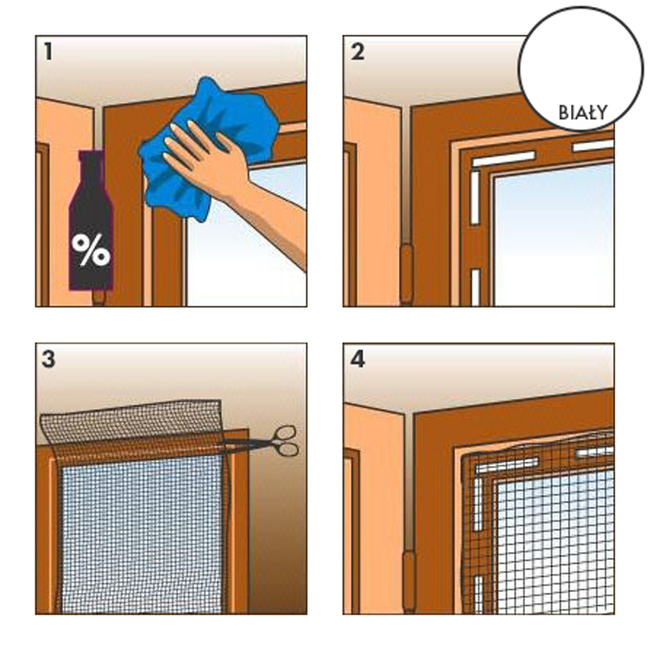 1

%

2

BIAŁY

3

4