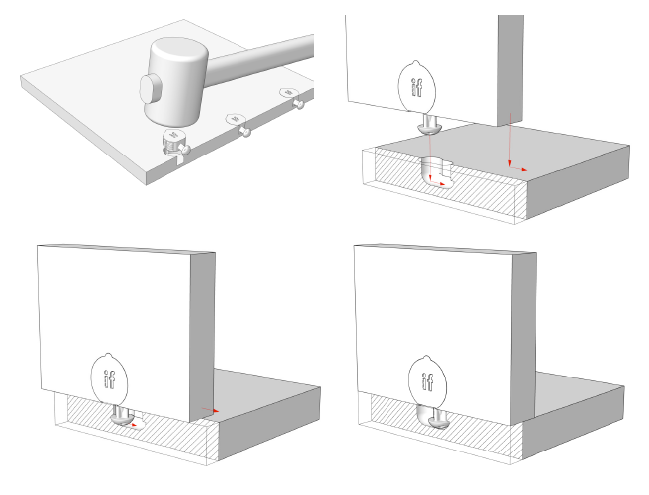 if

if

if