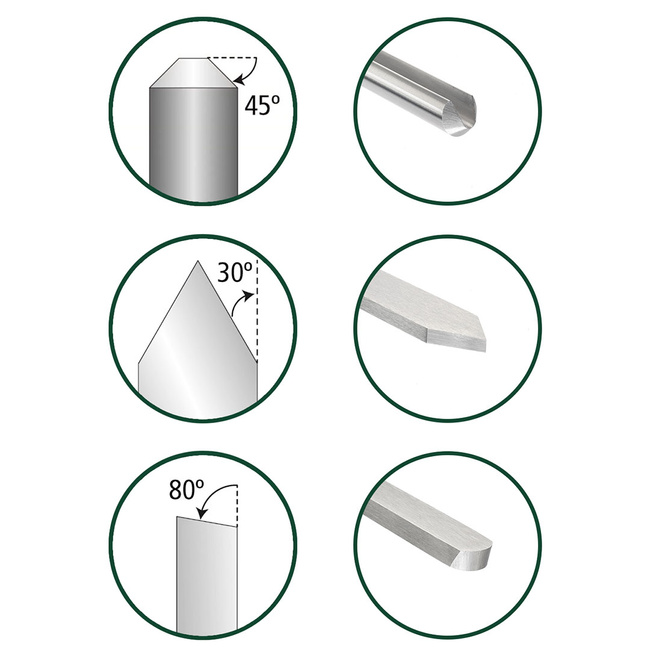 45º

30º

80º