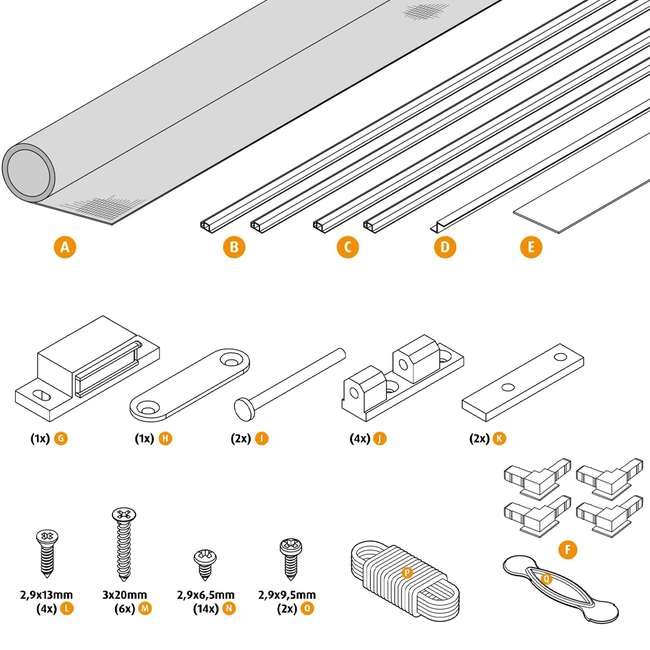 A
B
C
D
E

(1x) G
(1x) H
(2x) I
(4x) J
(2x) K

F

2,9x13mm (4x) L
3x20mm (6x) M
2,9x6,5mm (14x) N
2,9x9,5mm (2x) O
P
Q