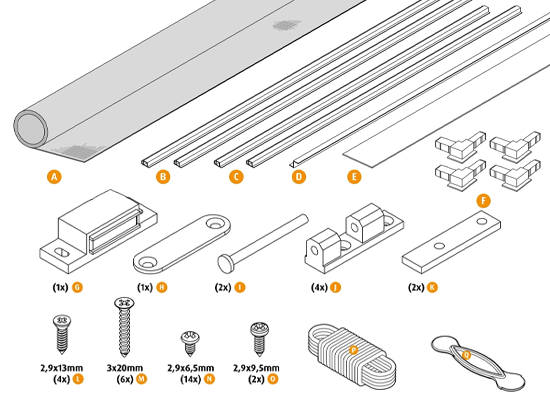 A B C D E F

(1x) G (1x) H (2x) I (4x) J (2x) K

2,9x13mm (4x) L
3x20mm (6x) M
2,9x6,5mm (14x) N
2,9x9,5mm (2x) O
P
Q